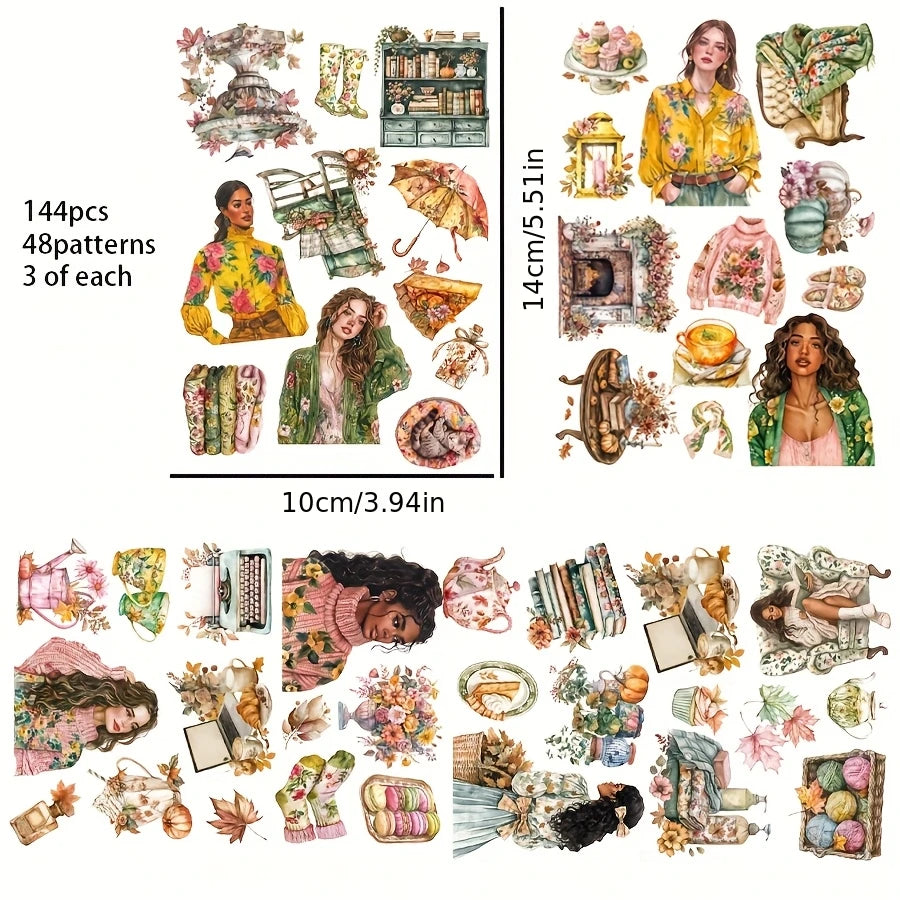 144pcs
48patterns
3 of each

14cm/5.51in

10cm/3.94in