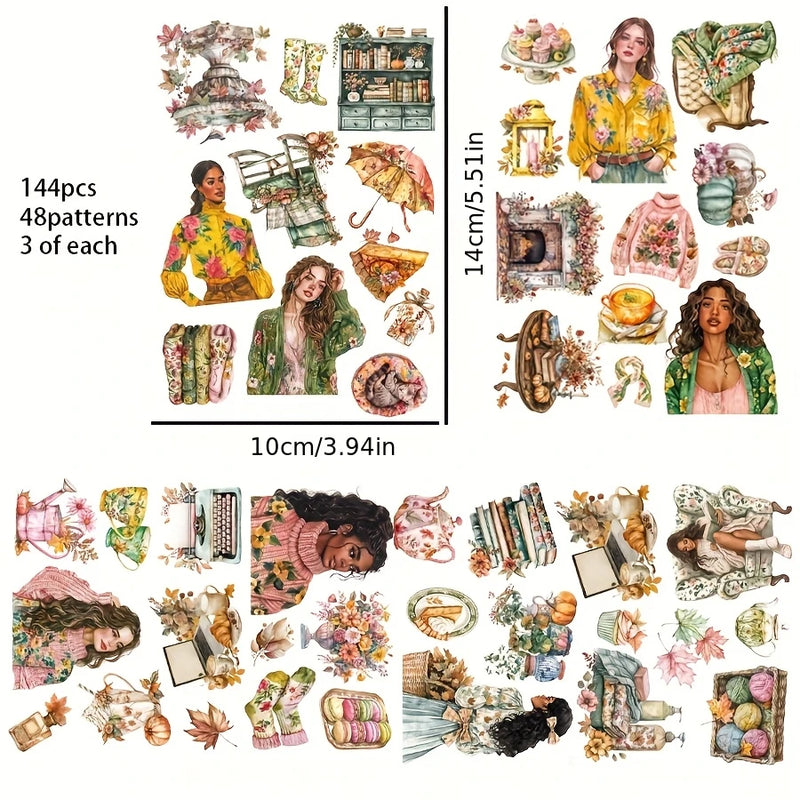 144pcs
48patterns
3 of each

14cm/5.51in

10cm/3.94in