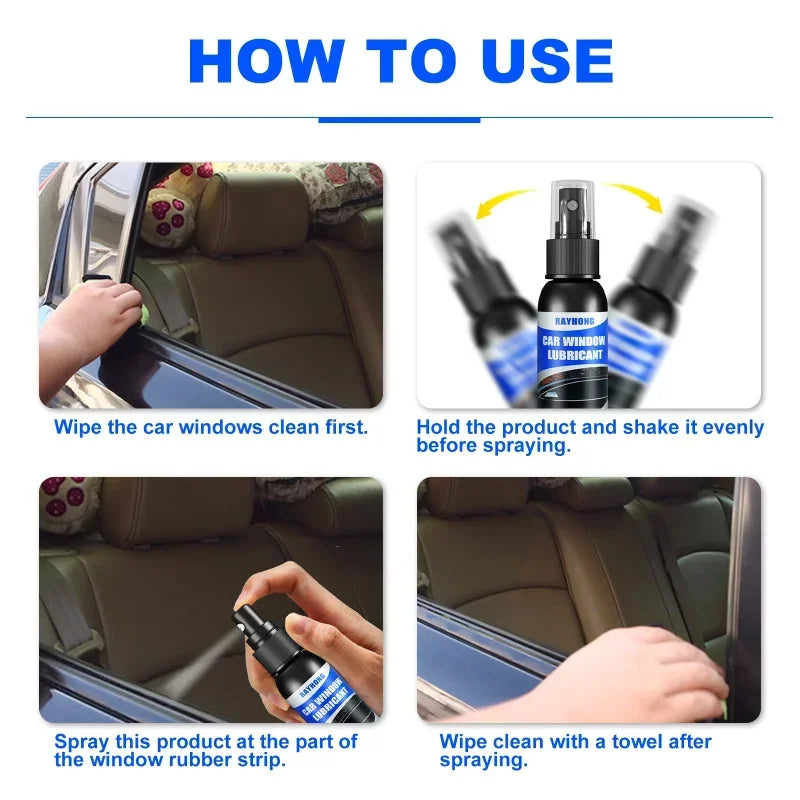 HOW TO USE

Wipe the car windows clean first.

RAYHONG
CAR WINDOW LUBRICANT

Hold the product and shake it evenly before spraying.

RAYHONG
CAR WINDOW LUBRICANT

Spray this product at the part of the window rubber strip.

Wipe clean with a towel after spraying.