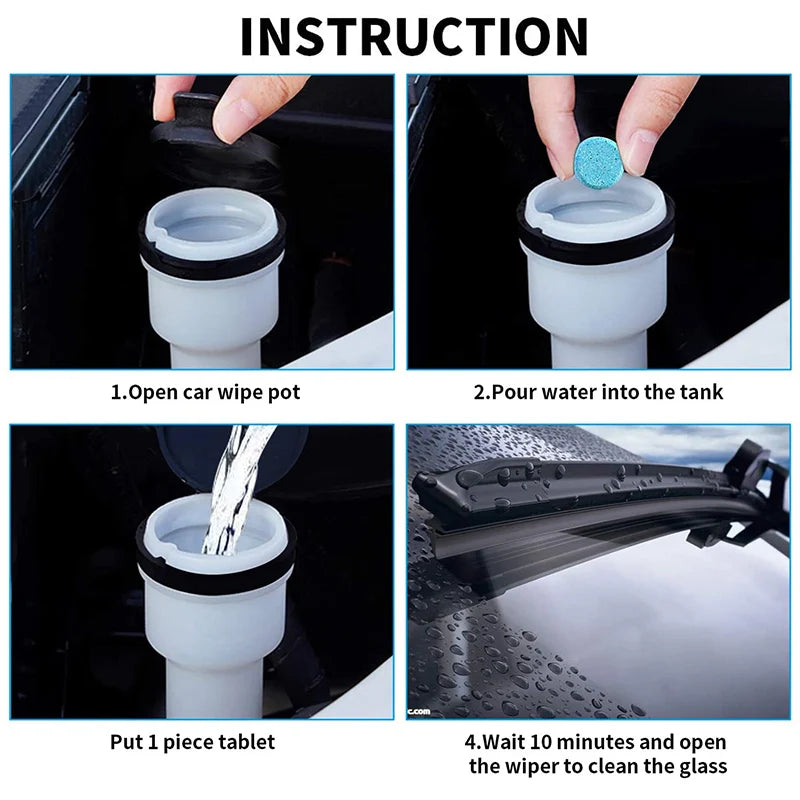 INSTRUCTION

1.Open car wipe pot

2.Pour water into the tank

Put 1 piece tablet

c.com

4.Wait 10 minutes and open the wiper to clean the glass