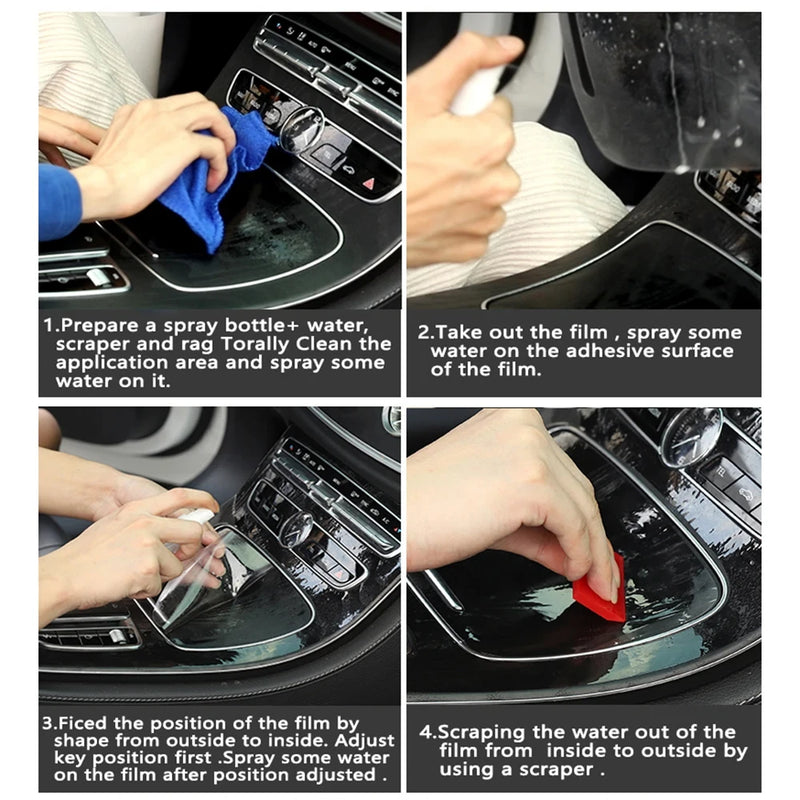 1.Prepare a spray bottle+ water, scraper and rag Torally Clean the application area and spray some water on it.

2.Take out the film , spray some water on the adhesive surface of the film.

3.Ficed the position of the film by shape from outside to inside. Adjust key position first .Spray some water on the film after position adjusted .

4.Scraping the water out of the film from inside to outside by using a scraper .