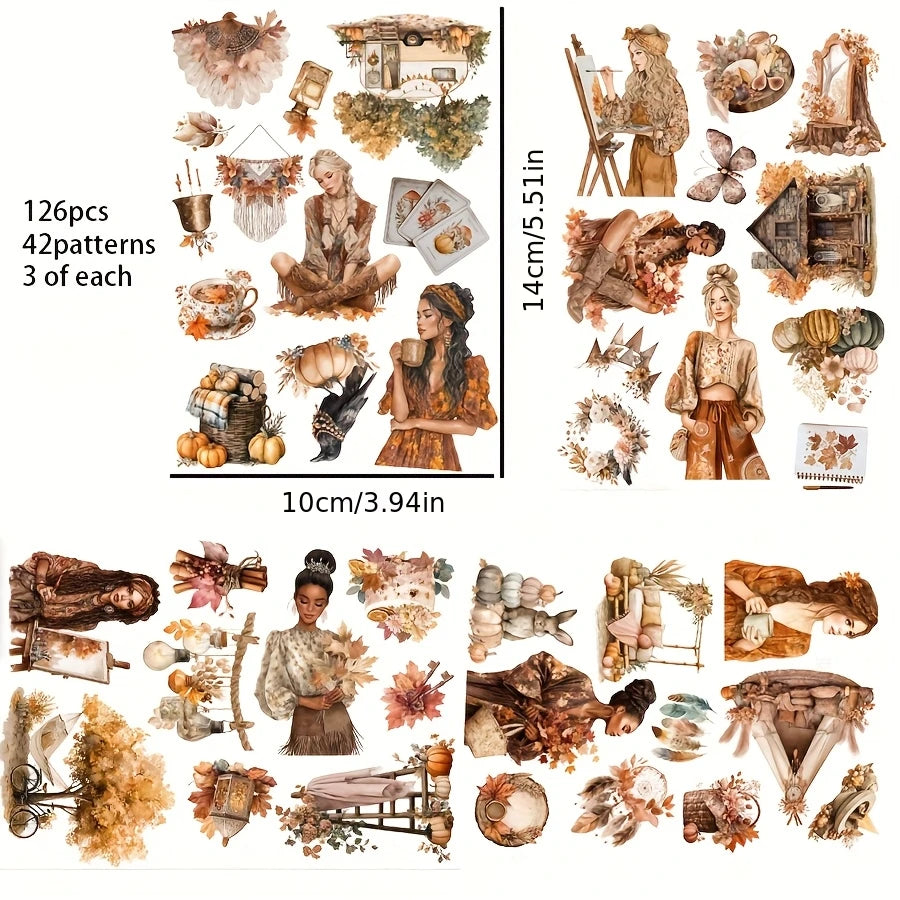 126pcs
42patterns
3 of each

14cm/5.51in

10cm/3.94in