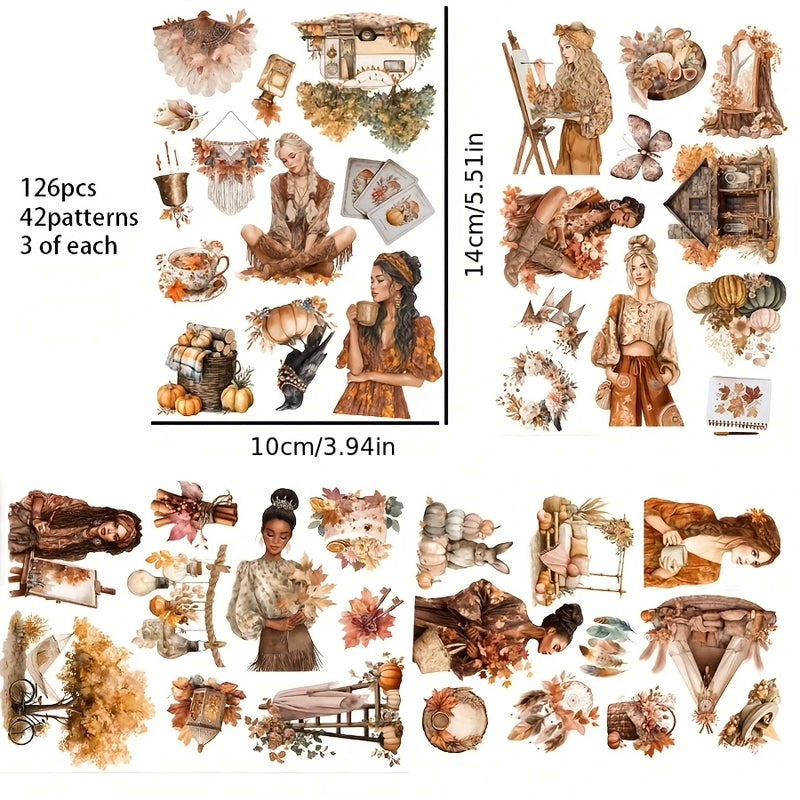 126pcs
42patterns
3 of each

14cm/5.51in

10cm/3.94in