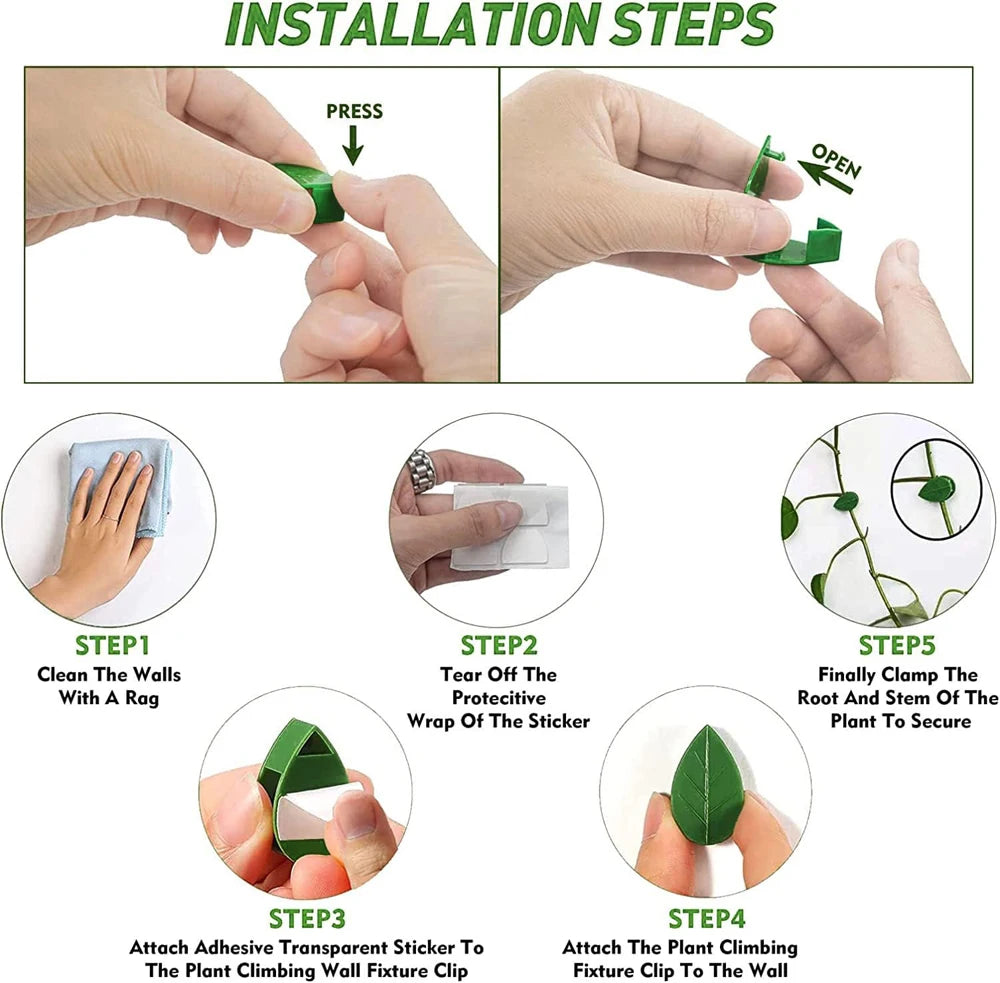 INSTALLATION STEPS

PRESS

OPEN

STEP1
Clean The Walls With A Rag

STEP2
Tear Off The Protecitive Wrap Of The Sticker

STEP5
Finally Clamp The Root And Stem Of The Plant To Secure

STEP3
Attach Adhesive Transparent Sticker To The Plant Climbing Wall Fixture Clip

STEP4
Attach The Plant Climbing Fixture Clip To The Wall