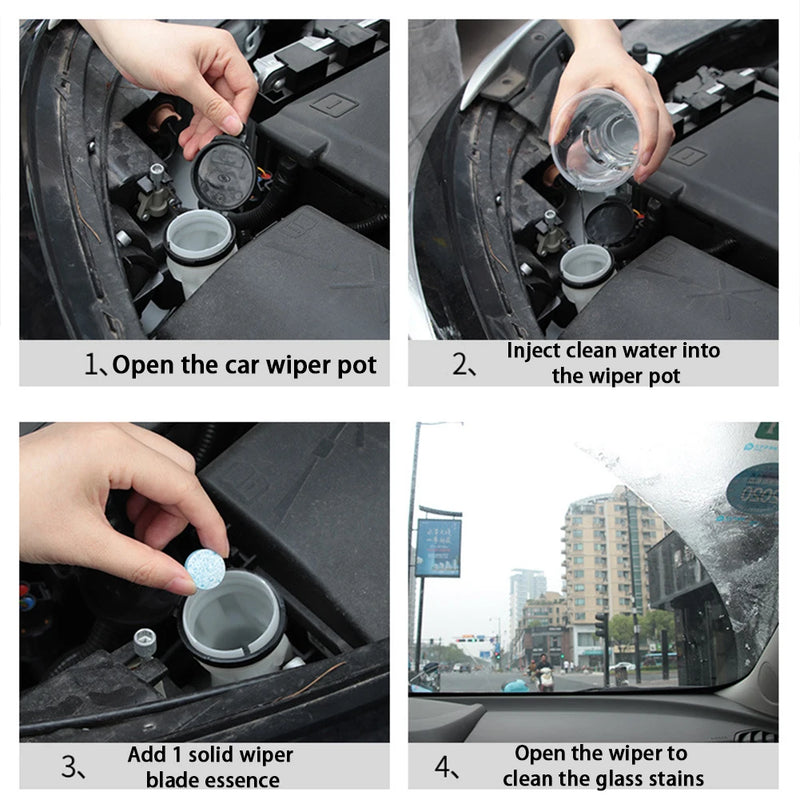 1、Open the car wiper pot

2、Inject clean water into the wiper pot

3、Add 1 solid wiper blade essence

4、Open the wiper to clean the glass stains